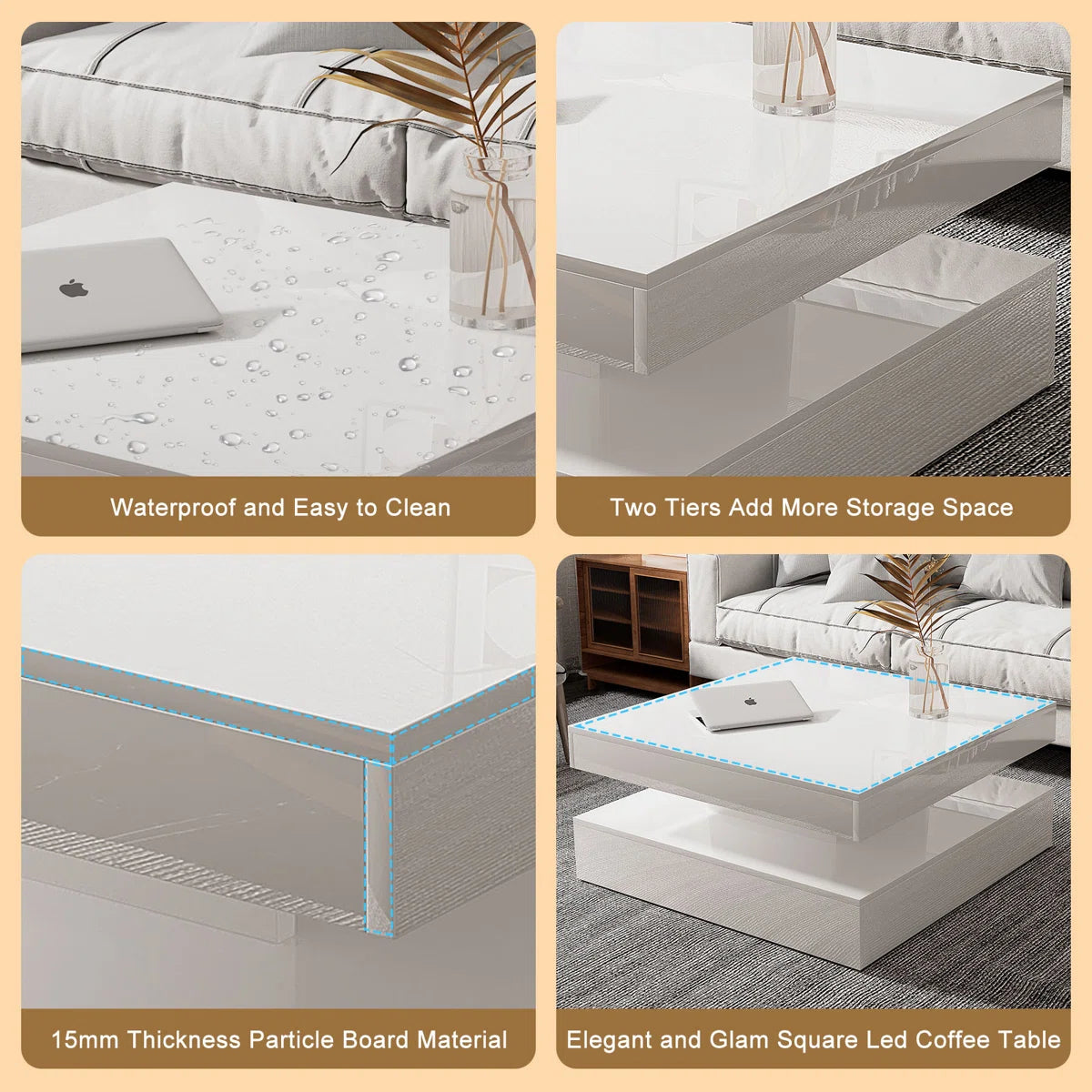 Waterproof and Easy to Clean

Two Tiers Add More Storage Space

15mm Thickness Particle Board Material

Elegant and Glam Square Led Coffee Table